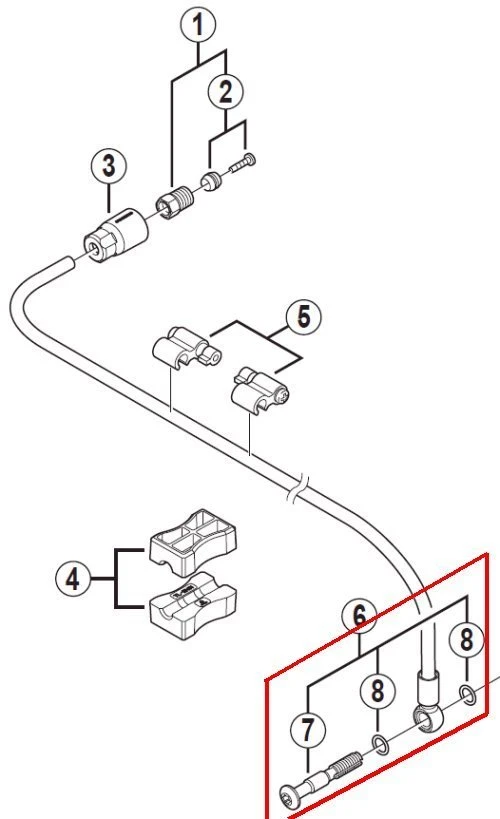 1
2
3
5
4
6
8
8
7